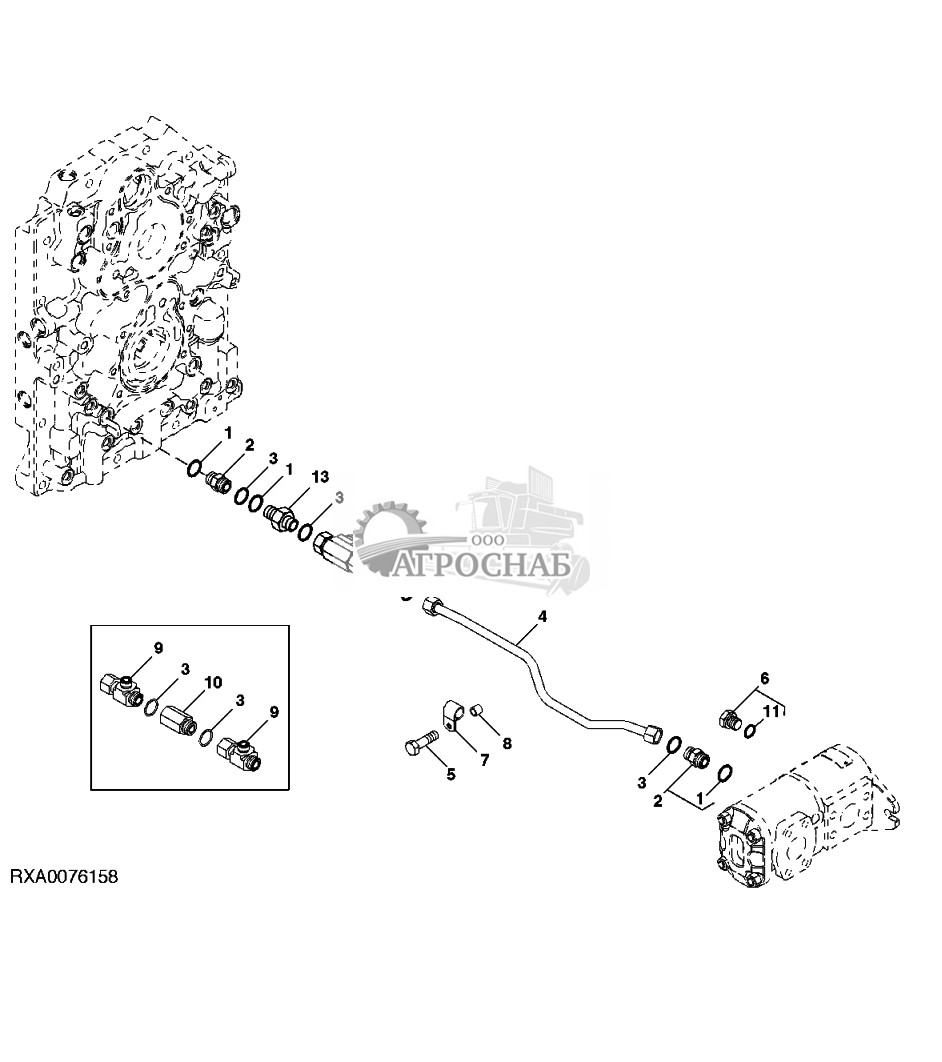 1
2
3
1
13
3
ООО
АГРОСНАБ
4
9
3
10
3
9
6
11
8
7
5
3
2
1
RXA0076158